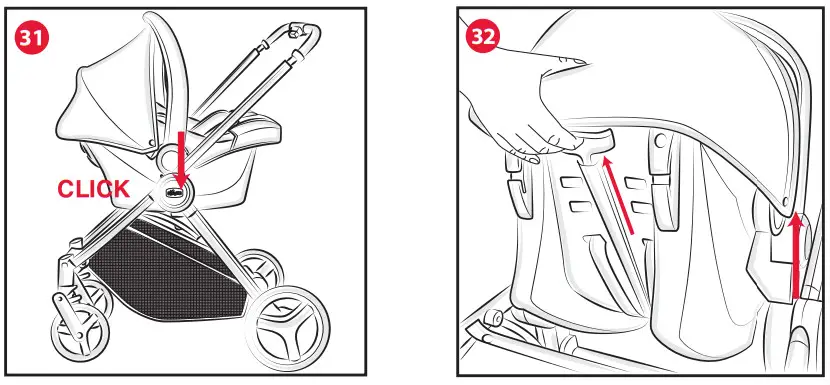 31

CLICK

32