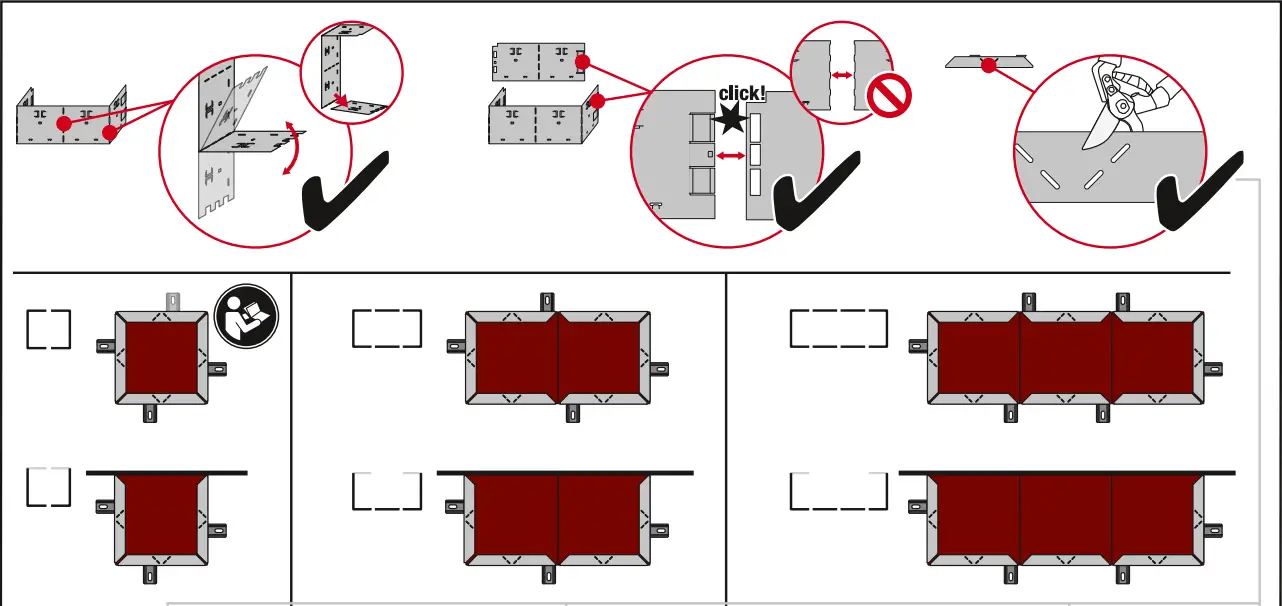 click!