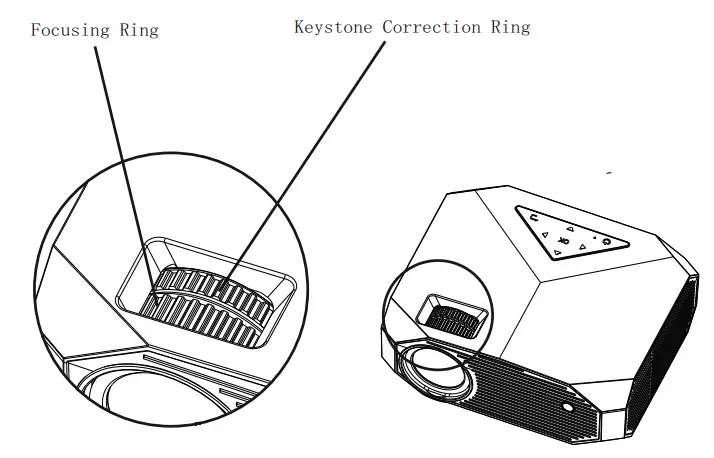 Focusing Ring

Keystone Correction Ring