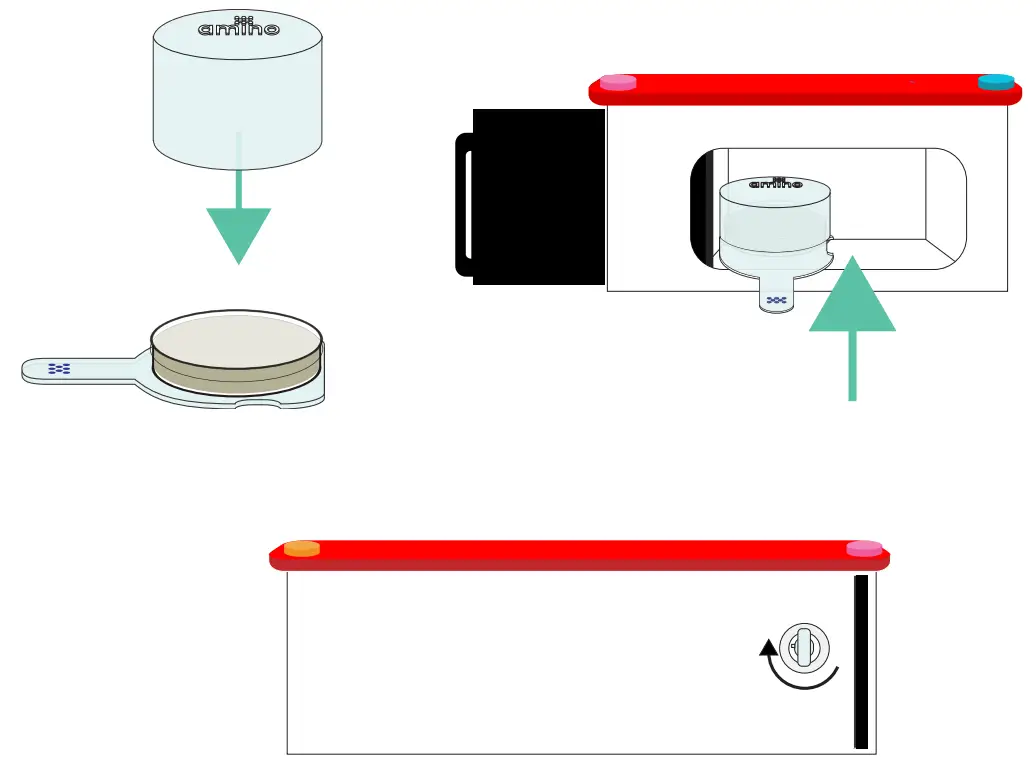 amino

amino