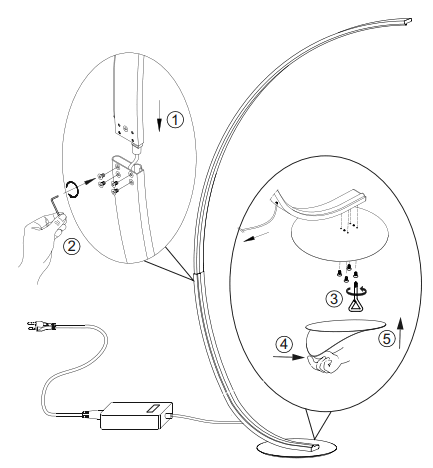 1
2
3
4
5