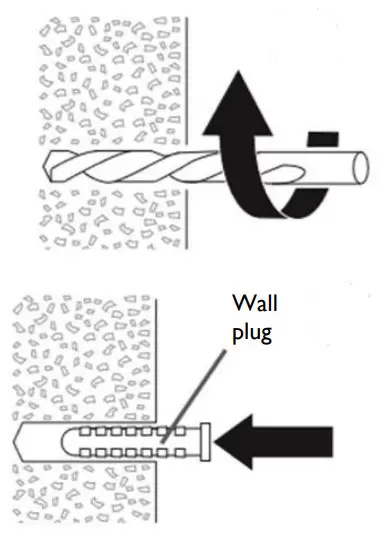 Wall plug