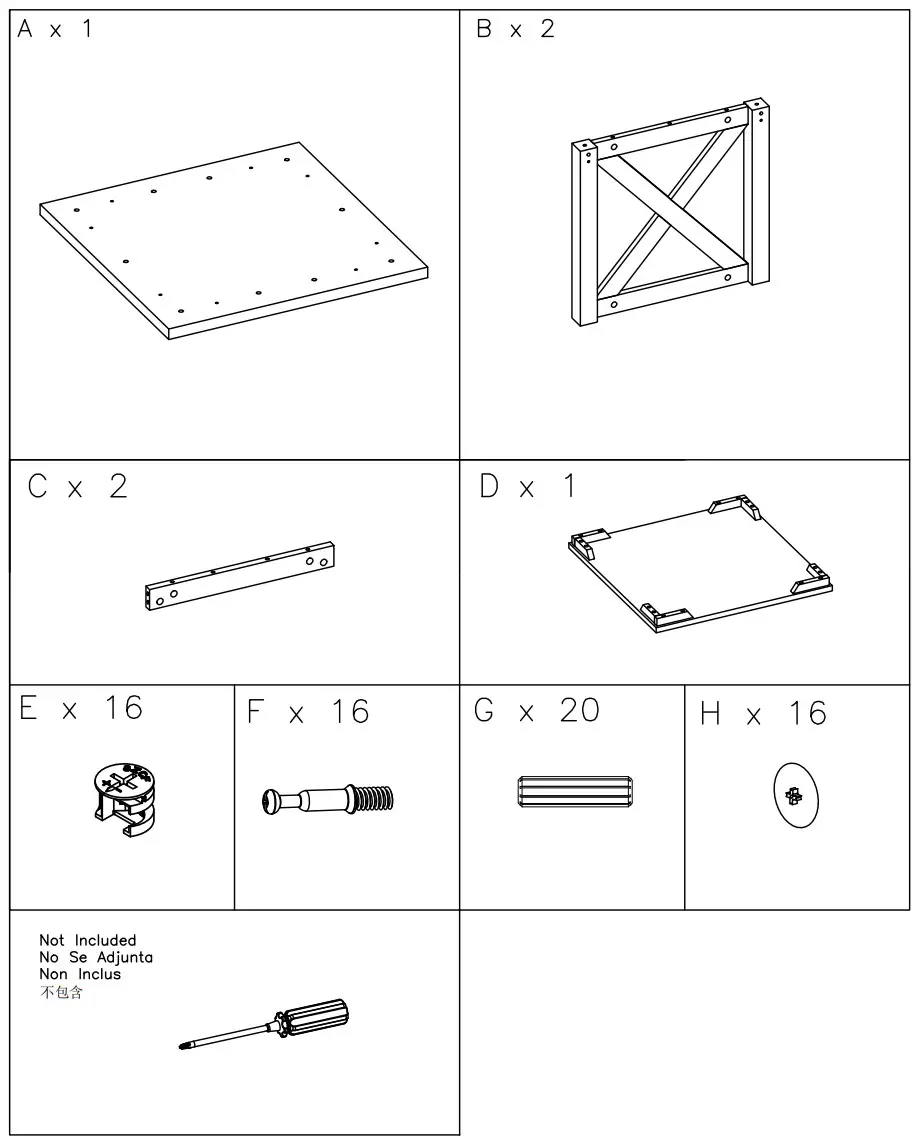 A x 1

B x 2

C x 2

D x 1

E x 16

F x 16

G x 20

H x 16

Not Included
No Se Adjunta
Non Inclus
不包含