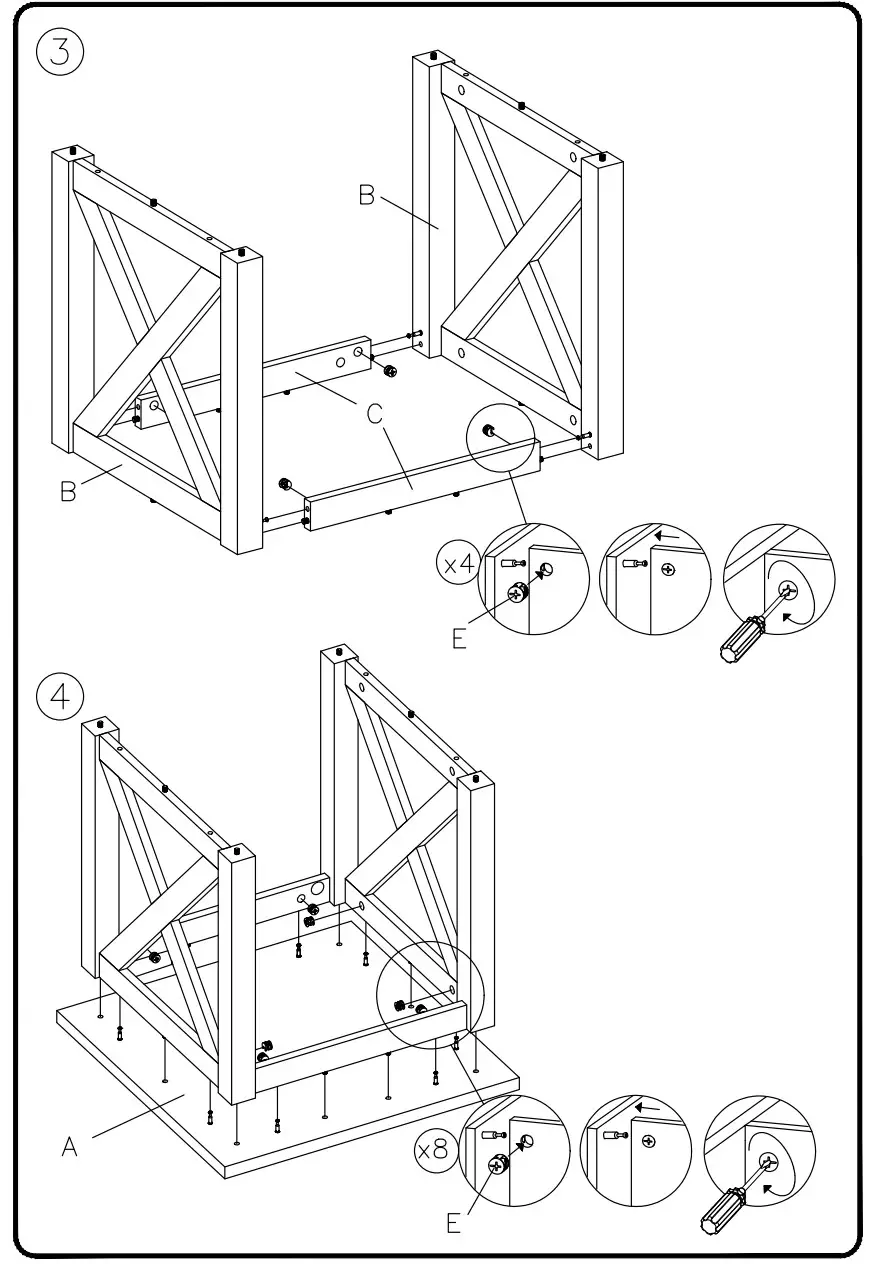 3

B

C

B

x4

E

4

A

x8

E