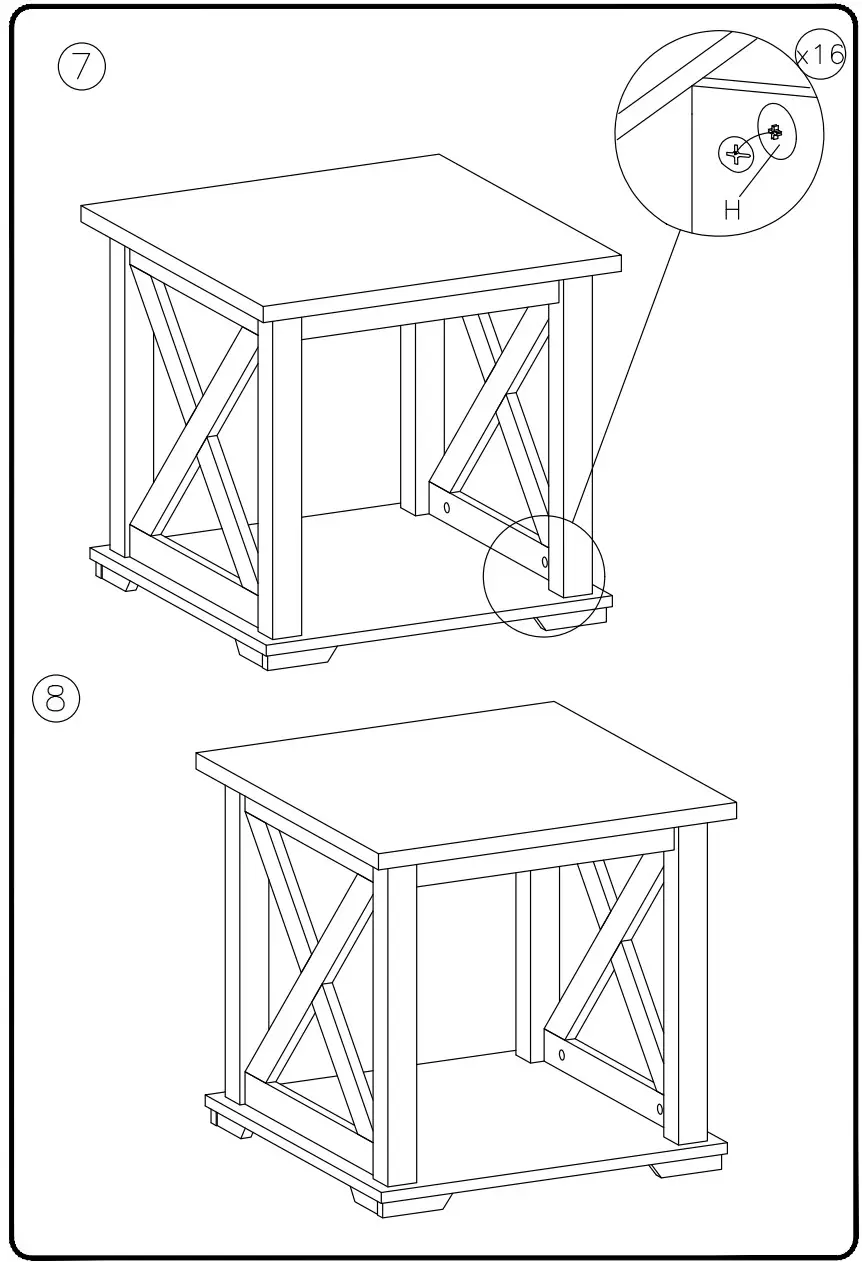 7

x16

H

8