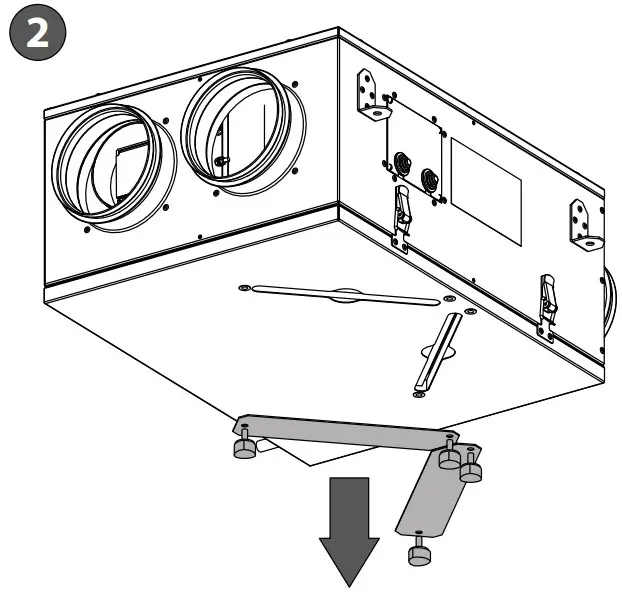 2