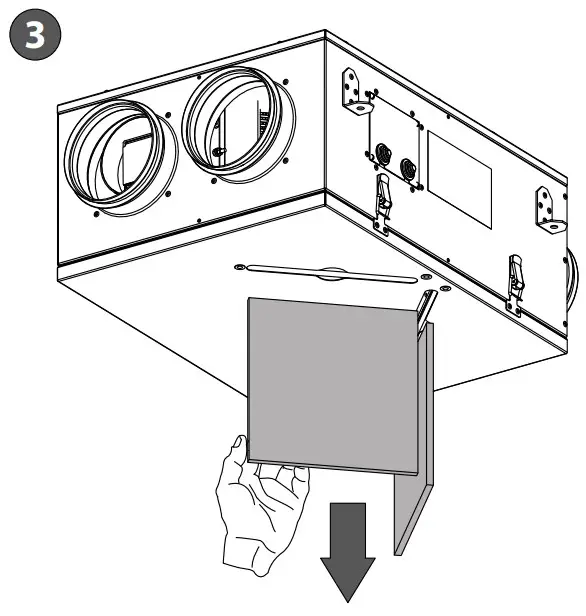 3