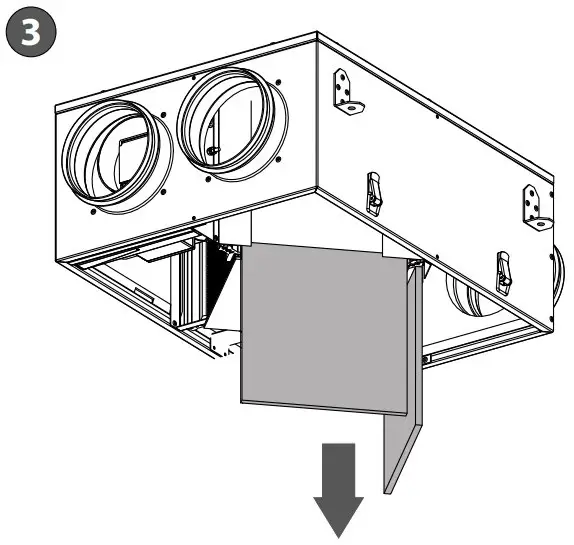 3