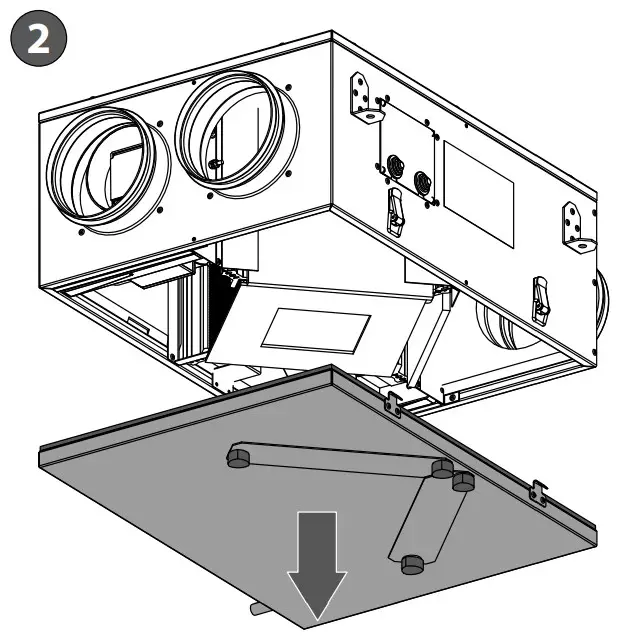 2