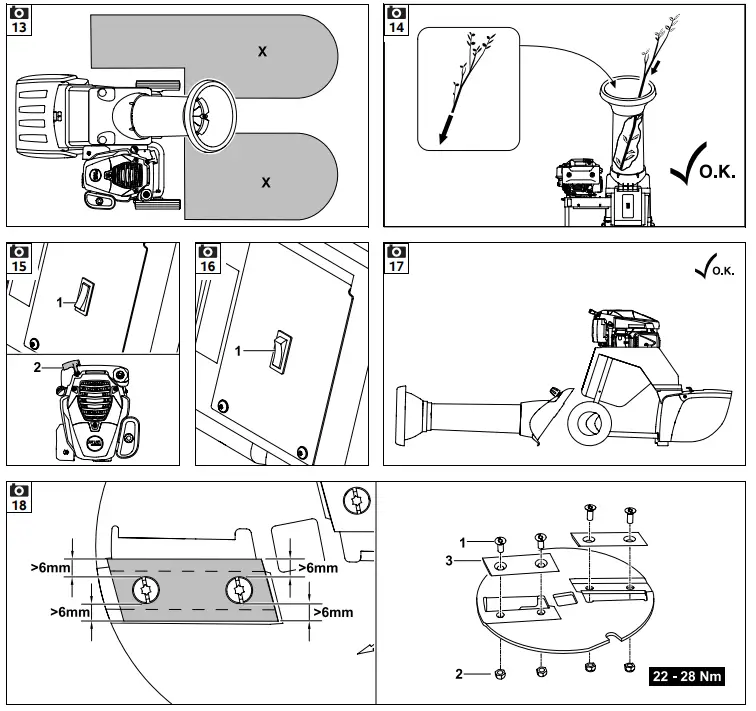 13
X
X

14
O.K.

15
1
2

16
1

17
O.K.

18
>6mm
>6mm
>6mm
>6mm

1
3
2
22 - 28 Nm