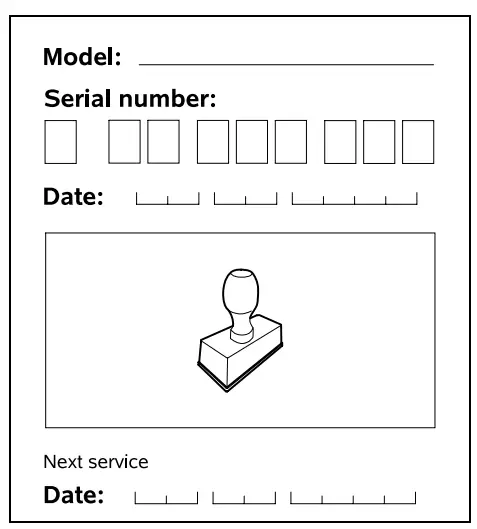 Model:

Serial number:

Date:

Next service

Date: