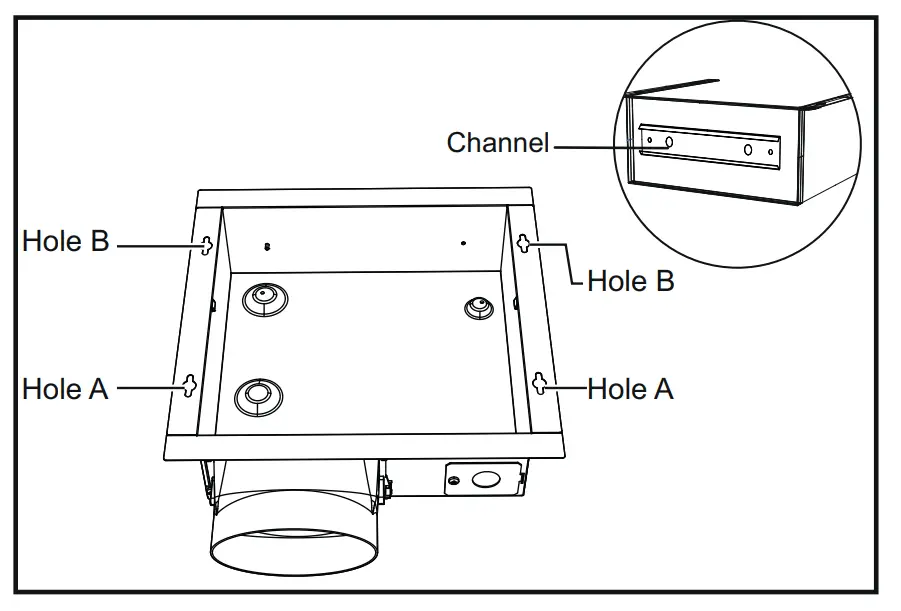 Channel

Hole B

Hole B

Hole A

Hole A