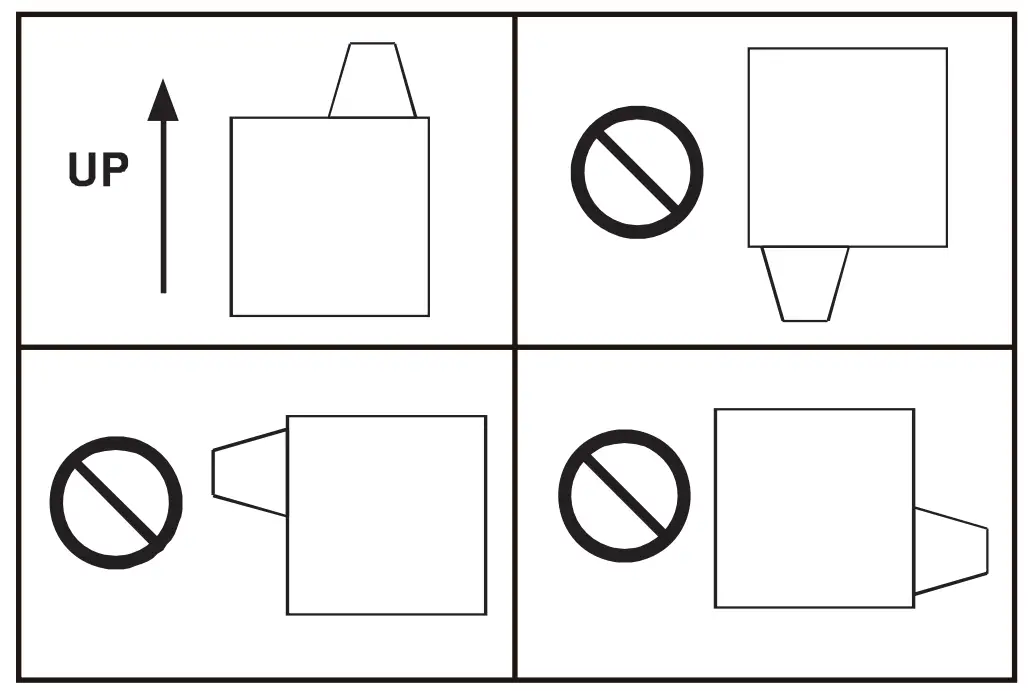 UP