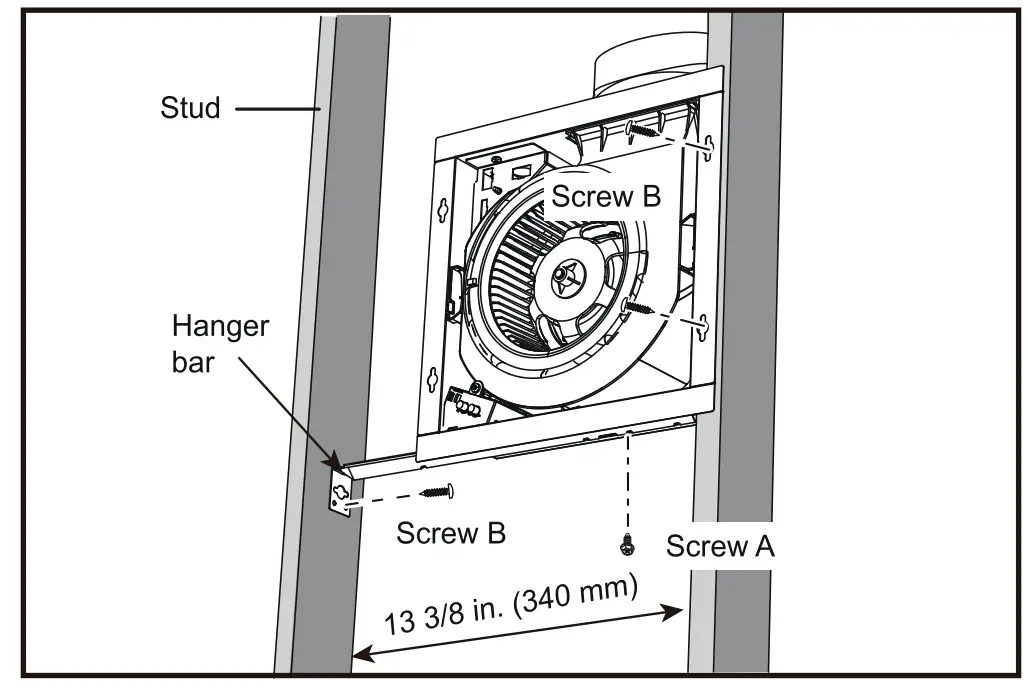 Stud

Screw B

Hanger bar

Screw B

Screw A

13 3/8 in. (340 mm)