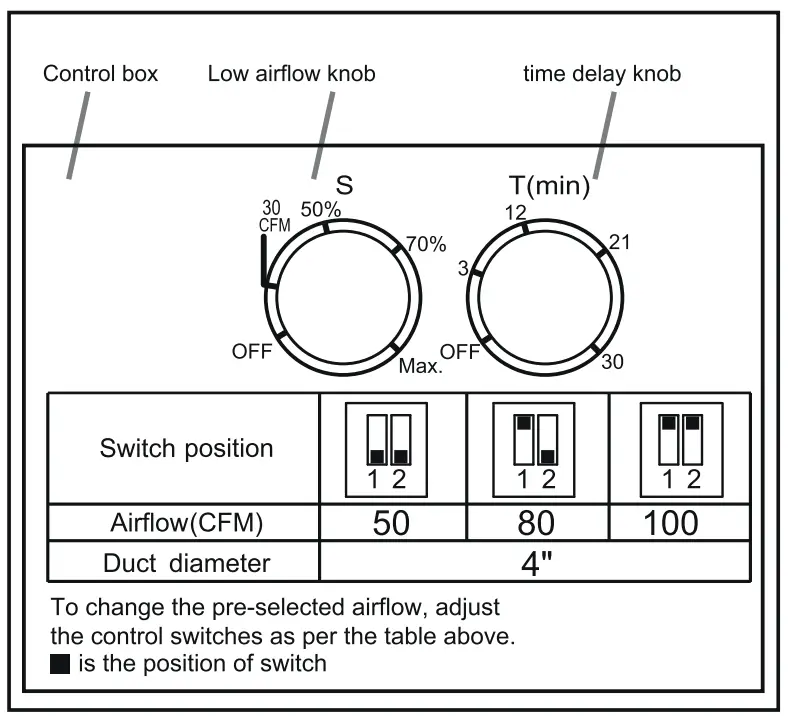 Control box

Low airflow knob

time delay knob

S

30 CFM

50%

70%

OFF

Max.

T(min)

12

21

3

OFF

30

| Switch position | 1 2 | 1 2 | 1 2 |
|---|---|---|---|
| Airflow(CFM) | 50 | 80 | 100 |
| Duct diameter | 4" | | |

To change the pre-selected airflow, adjust the control switches as per the table above.
■ is the position of switch