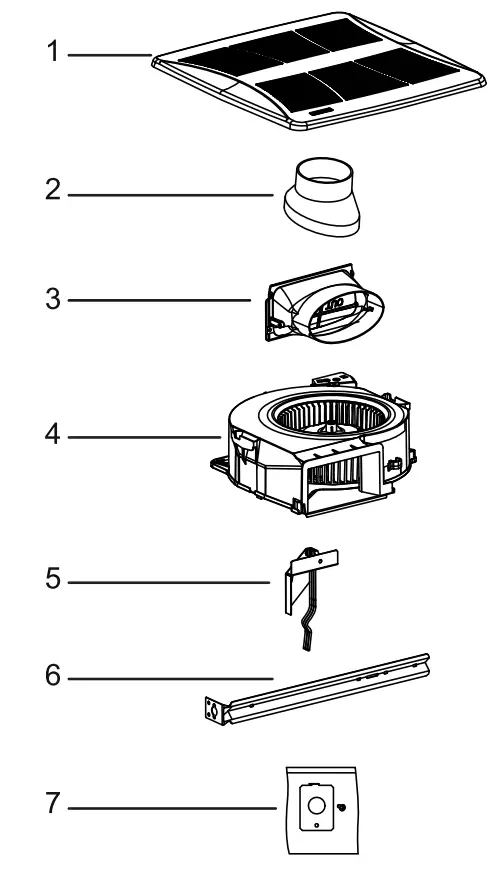 1
2
3
4
5
6
7