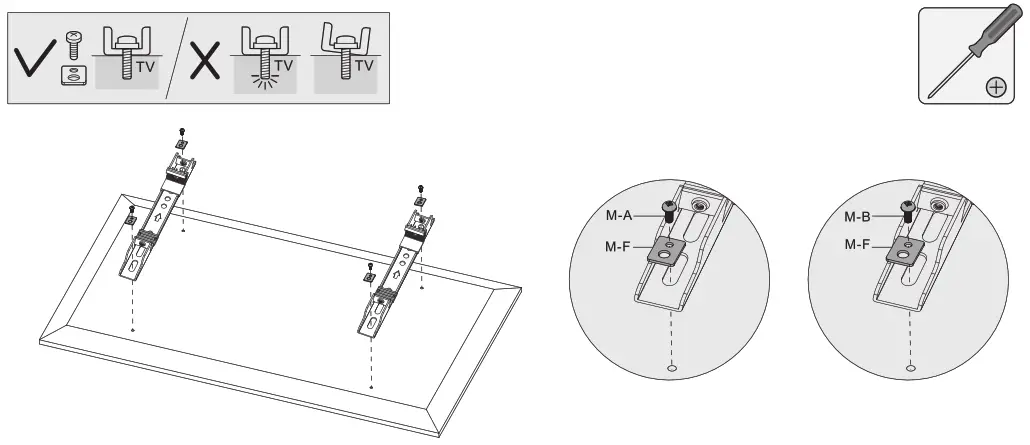 TV
TV
TV

M-A
M-F

M-B
M-F