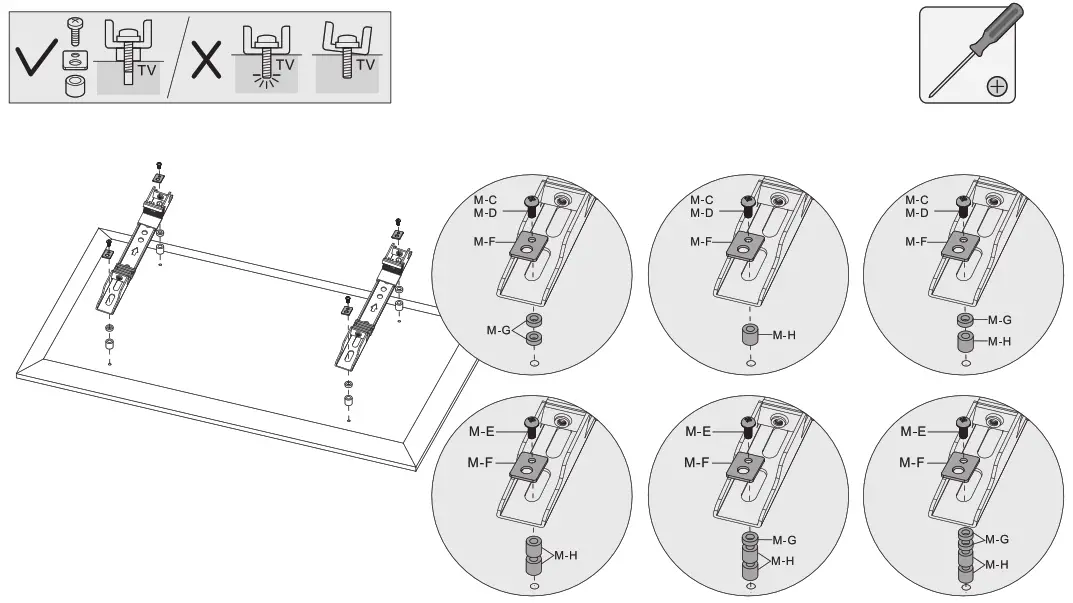 TV
TV
TV

M-C
M-D
M-F
M-G

M-C
M-D
M-F
M-H

M-C
M-D
M-F
M-G
M-H

M-E
M-F
M-H

M-E
M-F
M-G
M-H

M-E
M-F
M-G
M-H