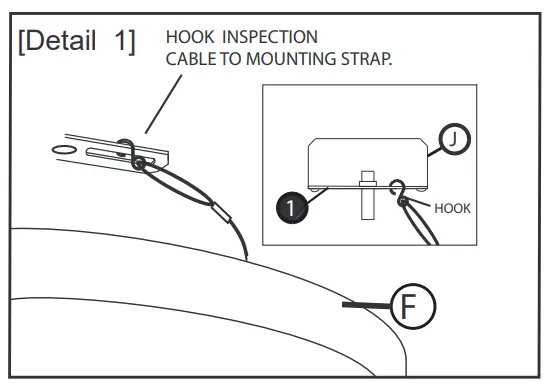 [Detail 1]

HOOK INSPECTION CABLE TO MOUNTING STRAP.

J

1

HOOK

F