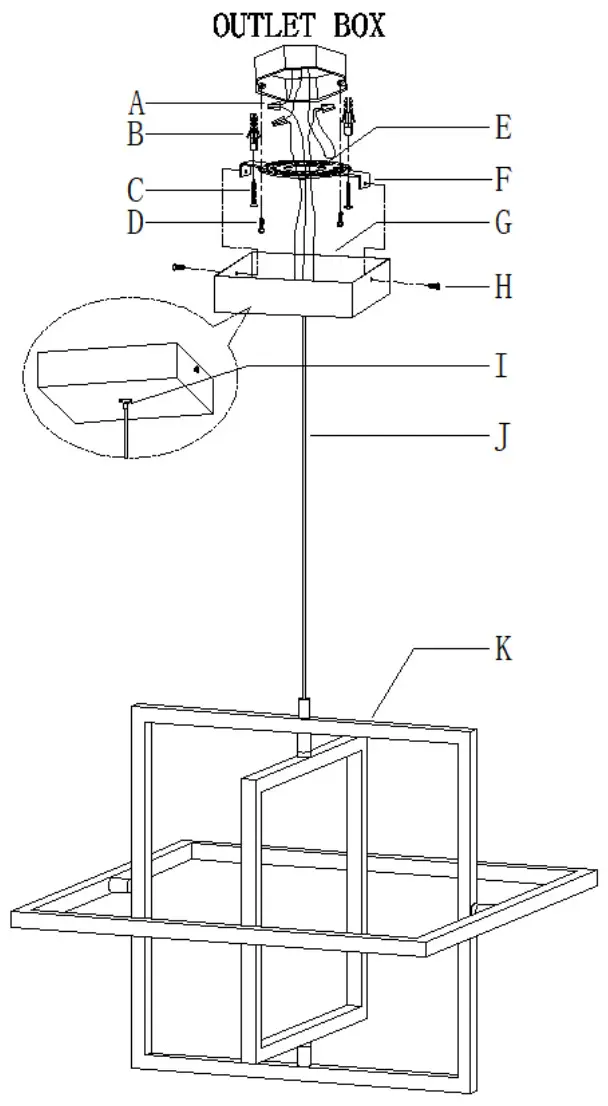 OUTLET BOX

A
B
C
D
E
F
G
H
I
J
K