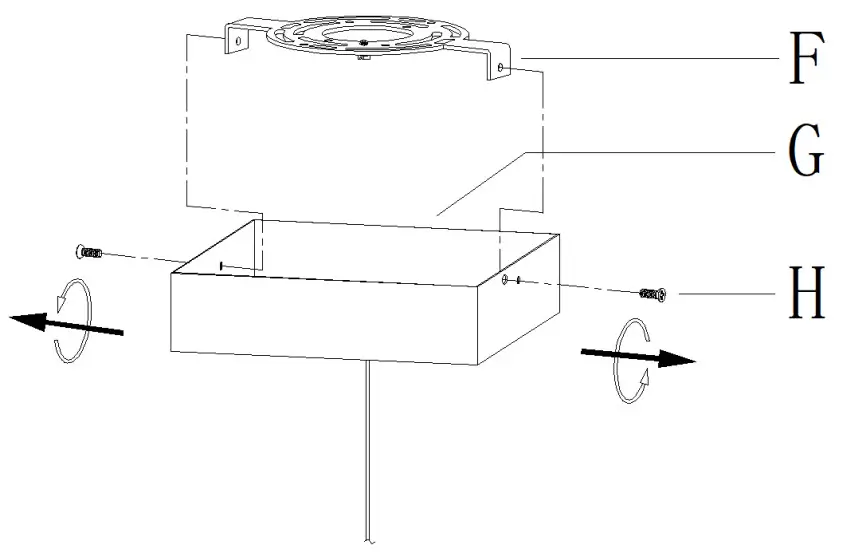 F
G
H