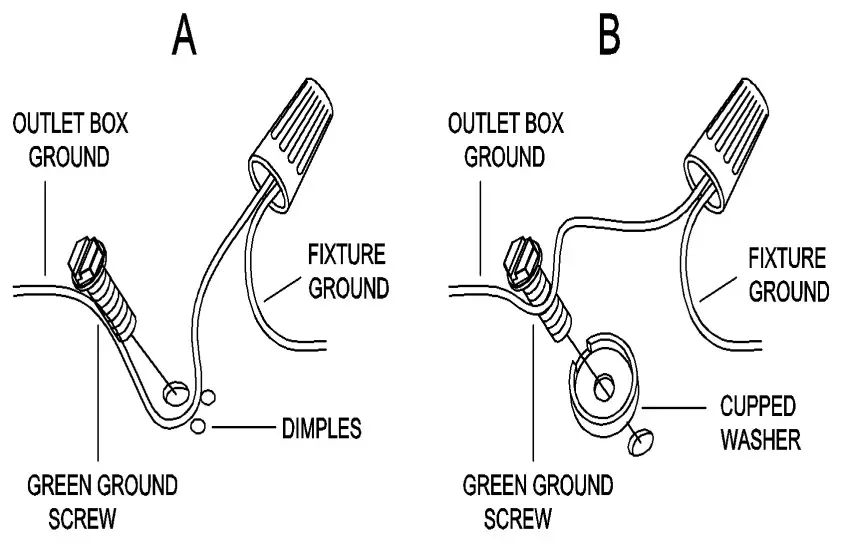 A

OUTLET BOX GROUND

FIXTURE GROUND

DIMPLES

GREEN GROUND SCREW

B

OUTLET BOX GROUND

FIXTURE GROUND

CUPPED WASHER

GREEN GROUND SCREW