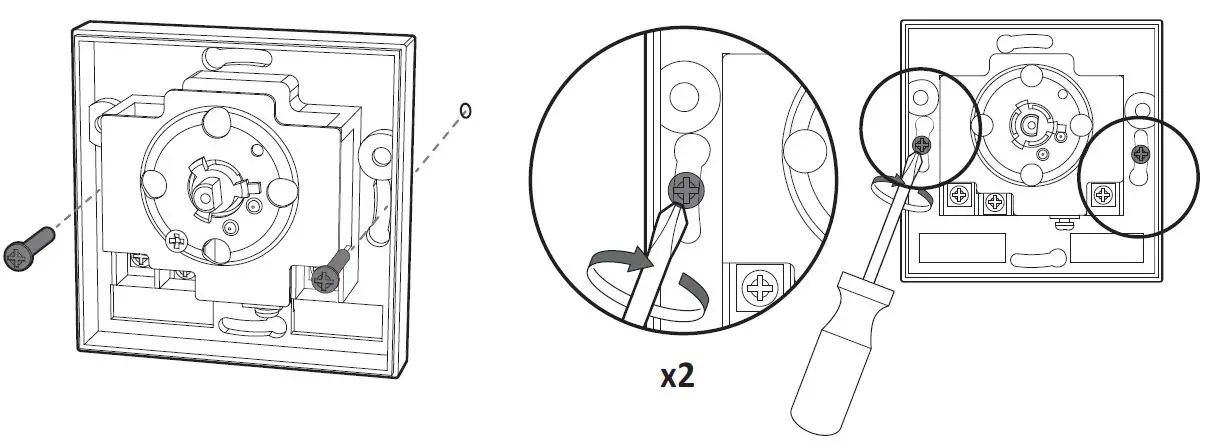 x2