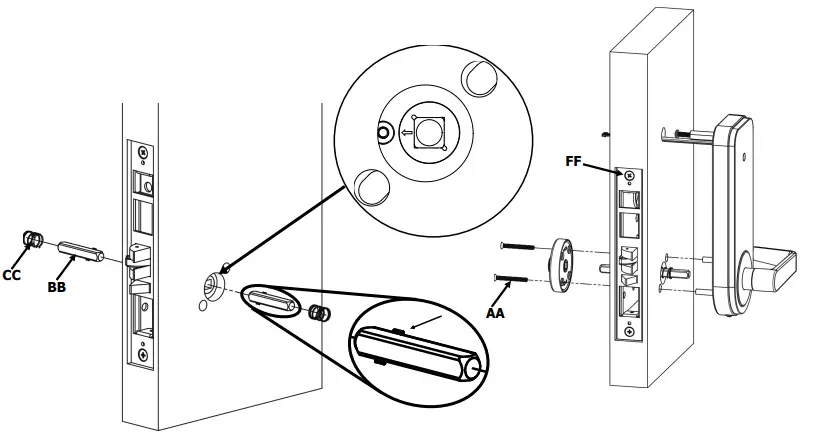 CC
BB
FF
AA