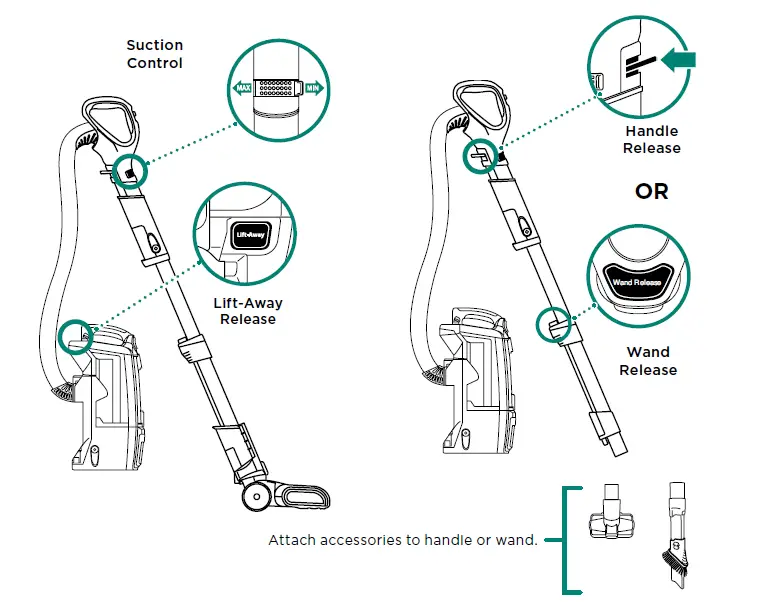 Suction Control

MAX

MIN

Lift-Away

Lift-Away Release

Handle Release

OR

Wand Release

Wand Release

Attach accessories to handle or wand.