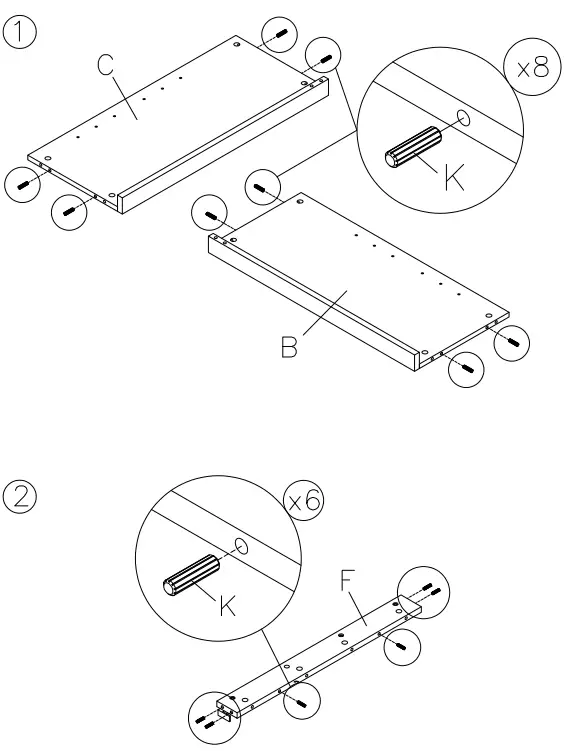 1

C

x8

K

B

2

x6

K

F