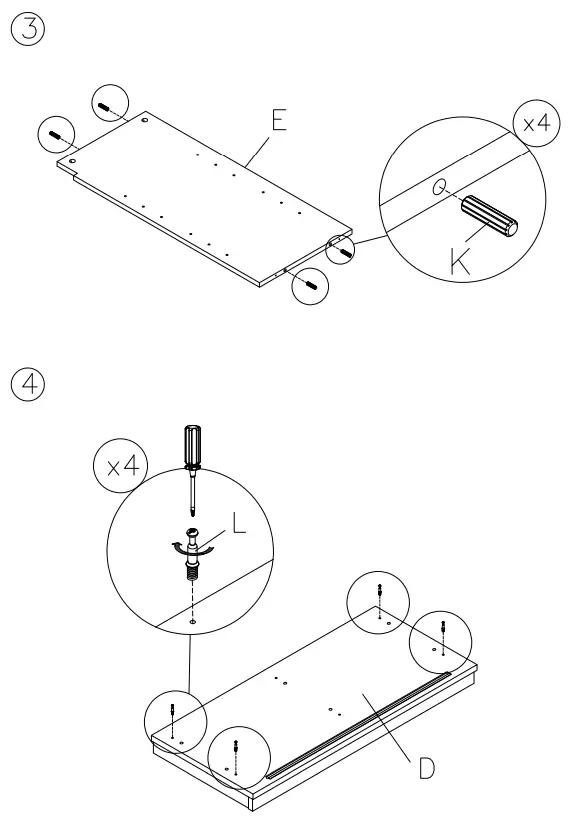 ③

E

x4

K

④

x4

L

D