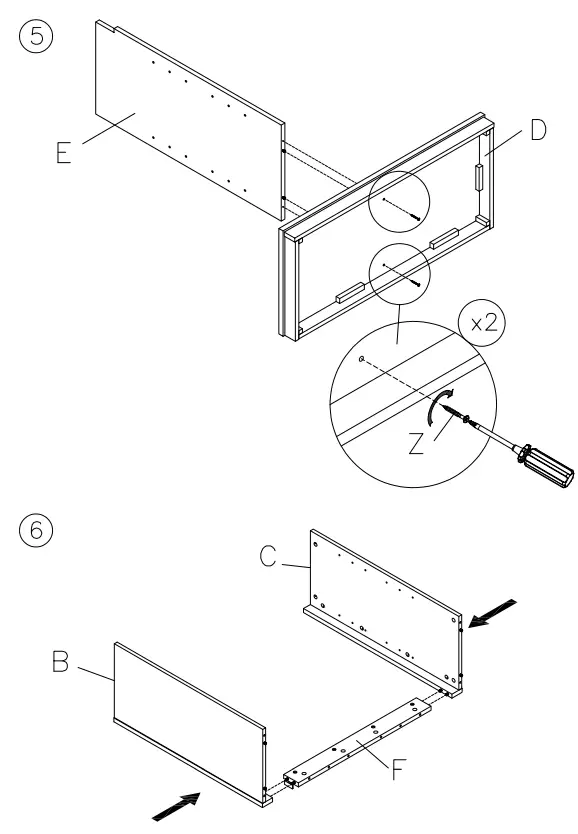 5

E

D

x2

Z

6

C

B

F