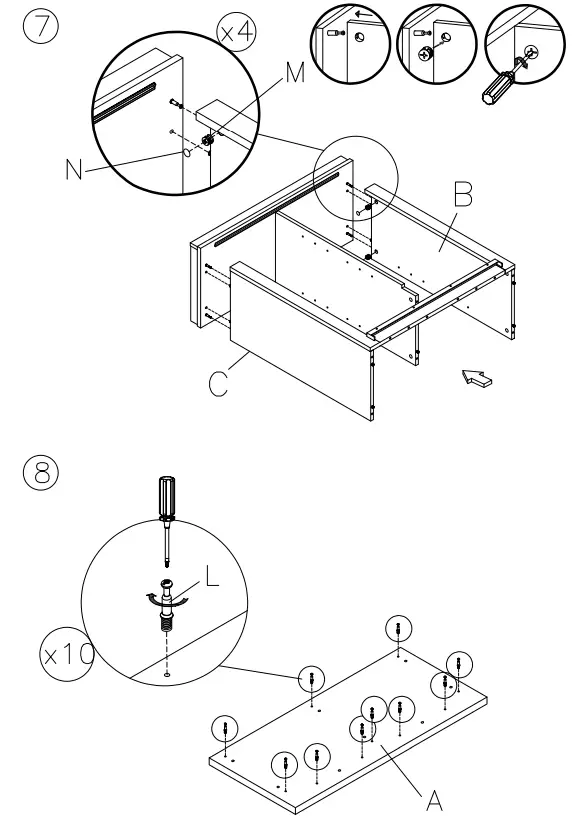 7

x4

M

N

B

C

8

L

x10

A