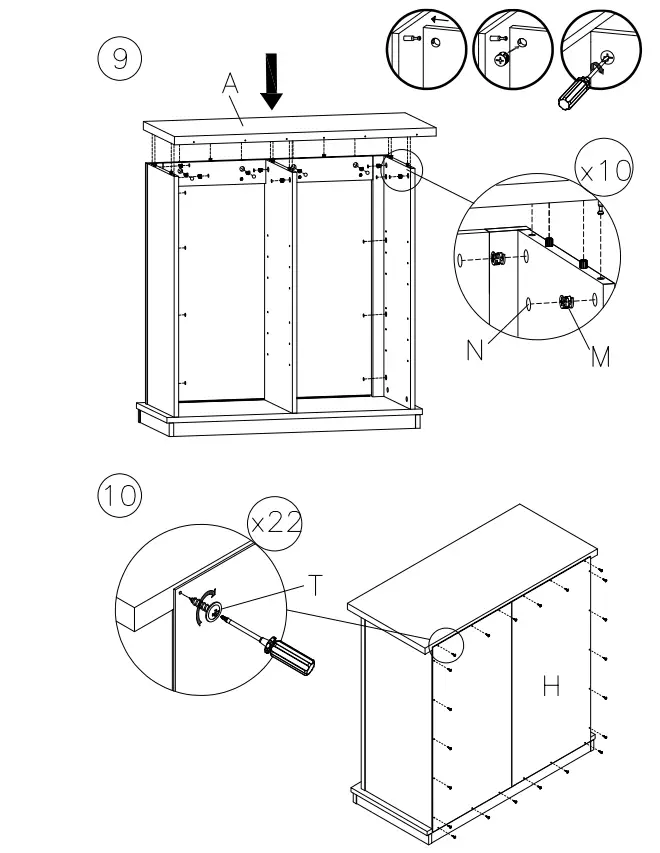 9

A

x10

N

M

10

x22

T

H