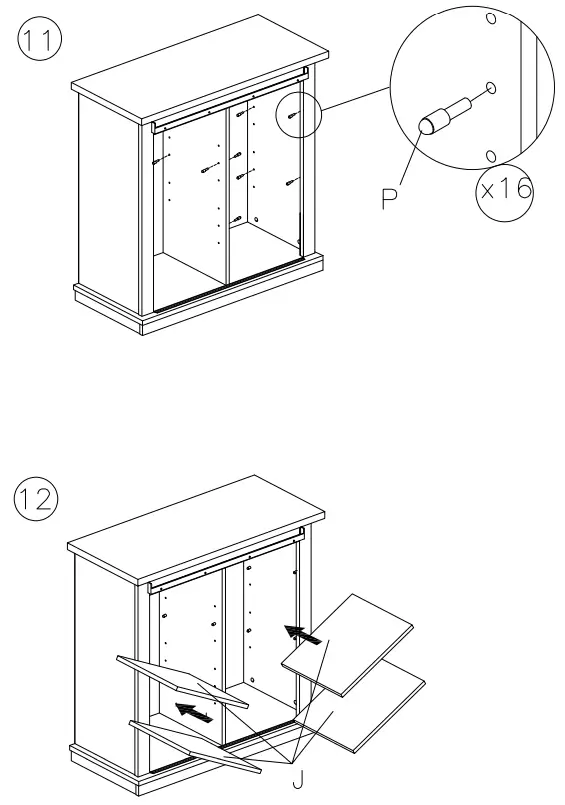 11

P

x16

12

J