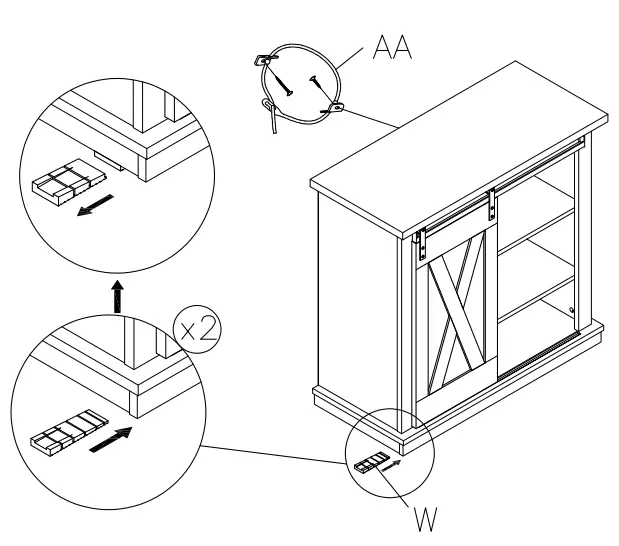 AA

x2

W