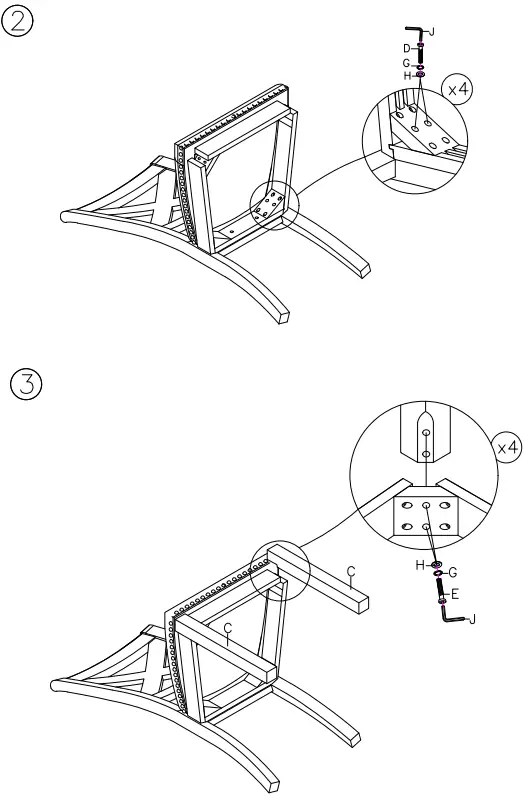 ②

J
D
G
H
x4

③

x4
C
C
H
G
E
J