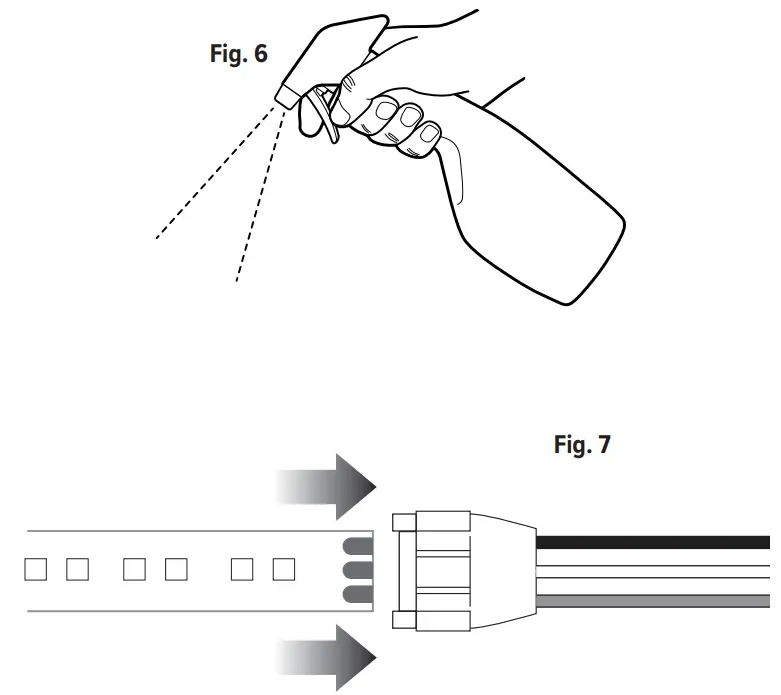 Fig. 6

Fig. 7