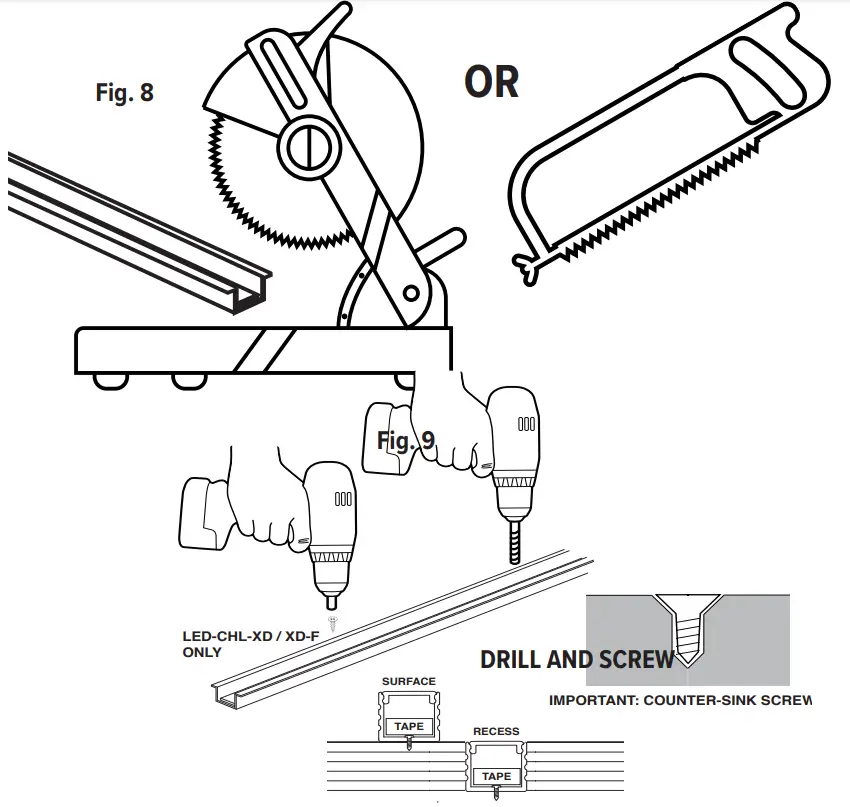 Fig. 8

OR

Fig. 9

LED-CHL-XD / XD-F ONLY

DRILL AND SCREW

IMPORTANT: COUNTER-SINK SCREW

SURFACE

TAPE

RECESS

TAPE