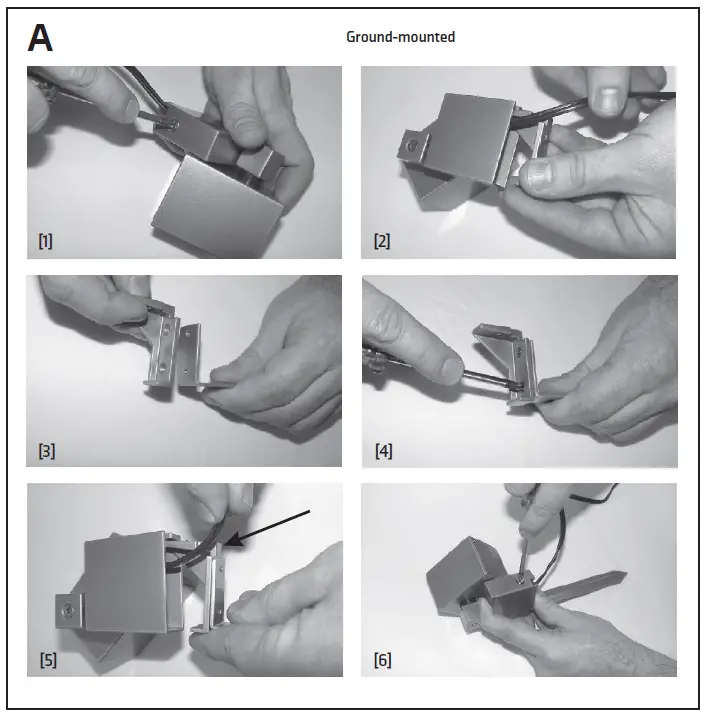 A

Ground-mounted

[1]

[2]

[3]

[4]

[5]

[6]