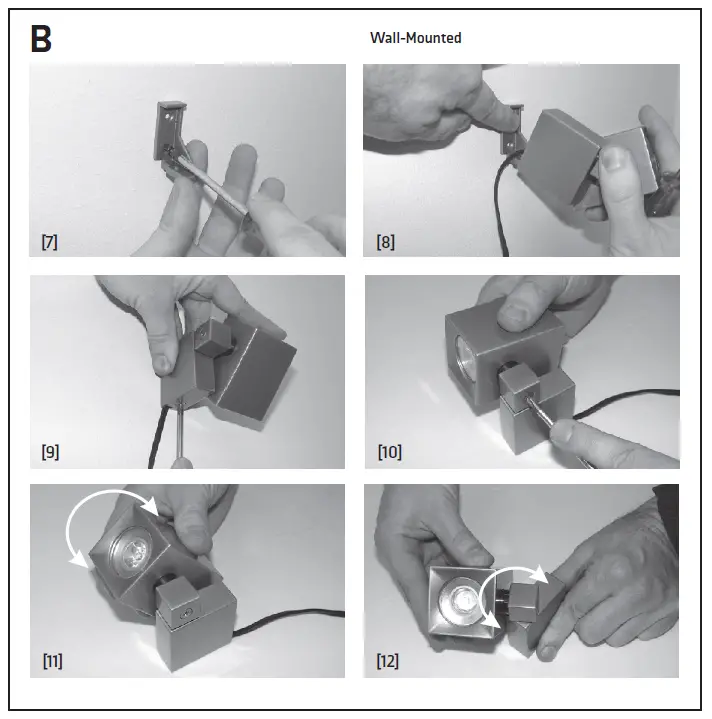 B

Wall-Mounted

[7]

[8]

[9]

[10]

[11]

[12]