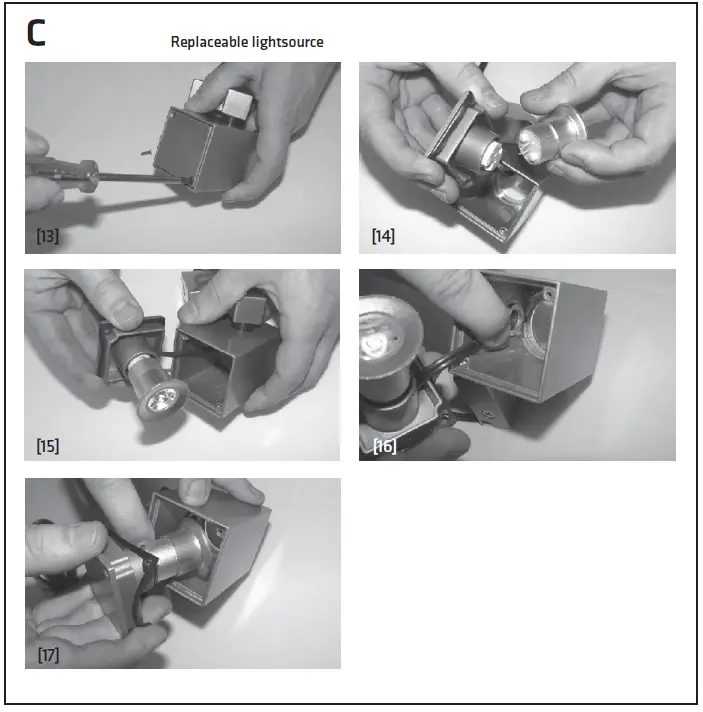 C

Replaceable lightsource

[13]

[14]

[15]

[16]

[17]