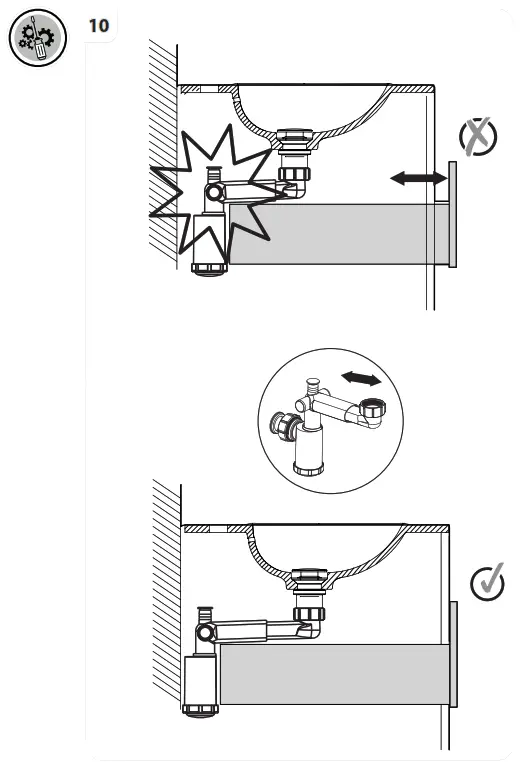 10