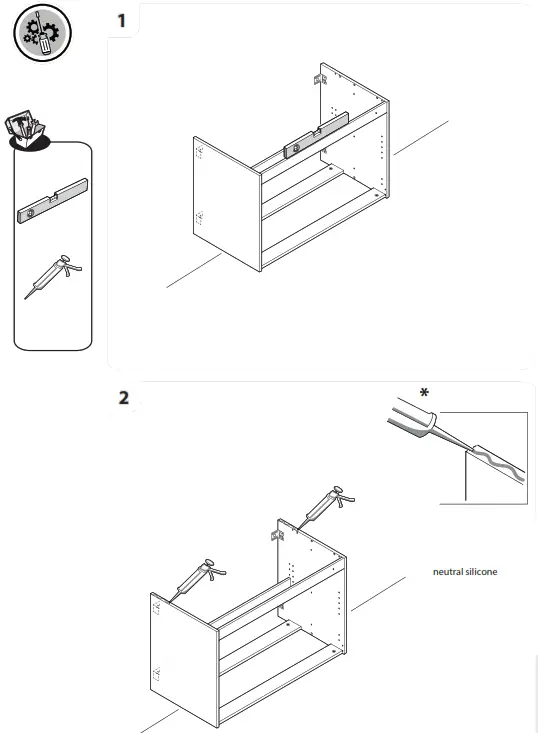 1

2

*

neutral silicone