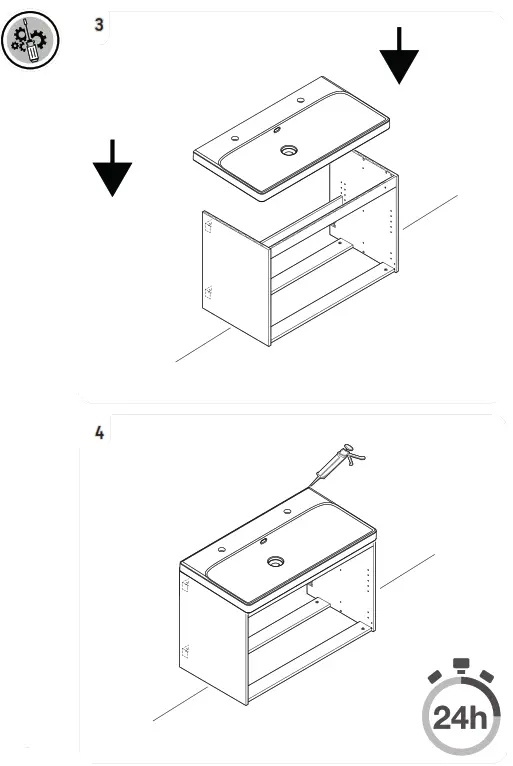 3

4

24h