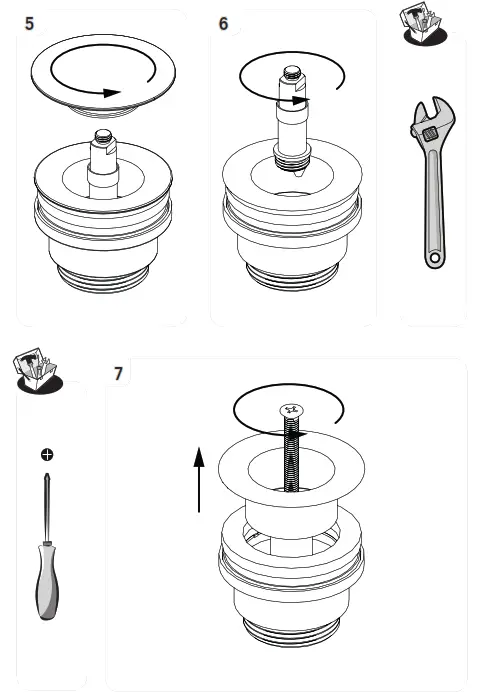 5

6

7