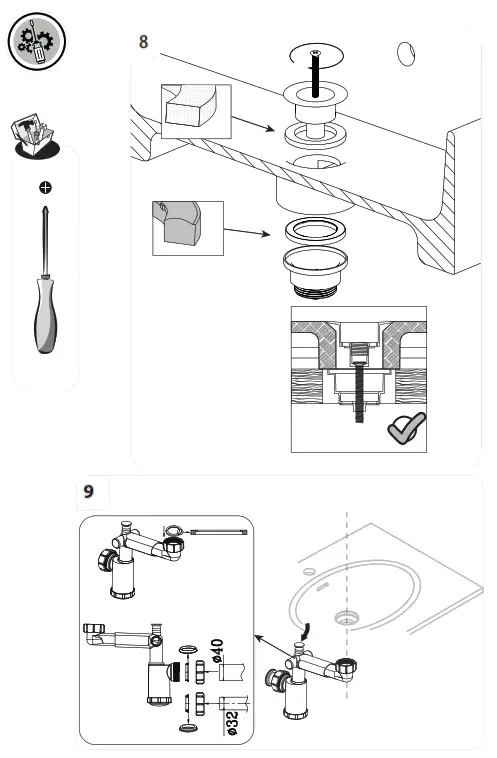 8

9

ø40

ø32