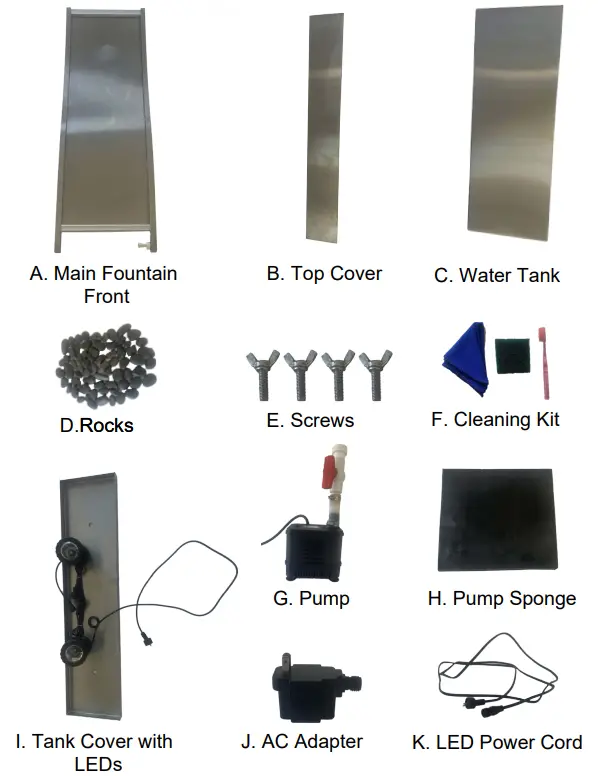 A. Main Fountain Front

B. Top Cover

C. Water Tank

D.Rocks

E. Screws

F. Cleaning Kit

G. Pump

H. Pump Sponge

I. Tank Cover with LEDs

J. AC Adapter

K. LED Power Cord