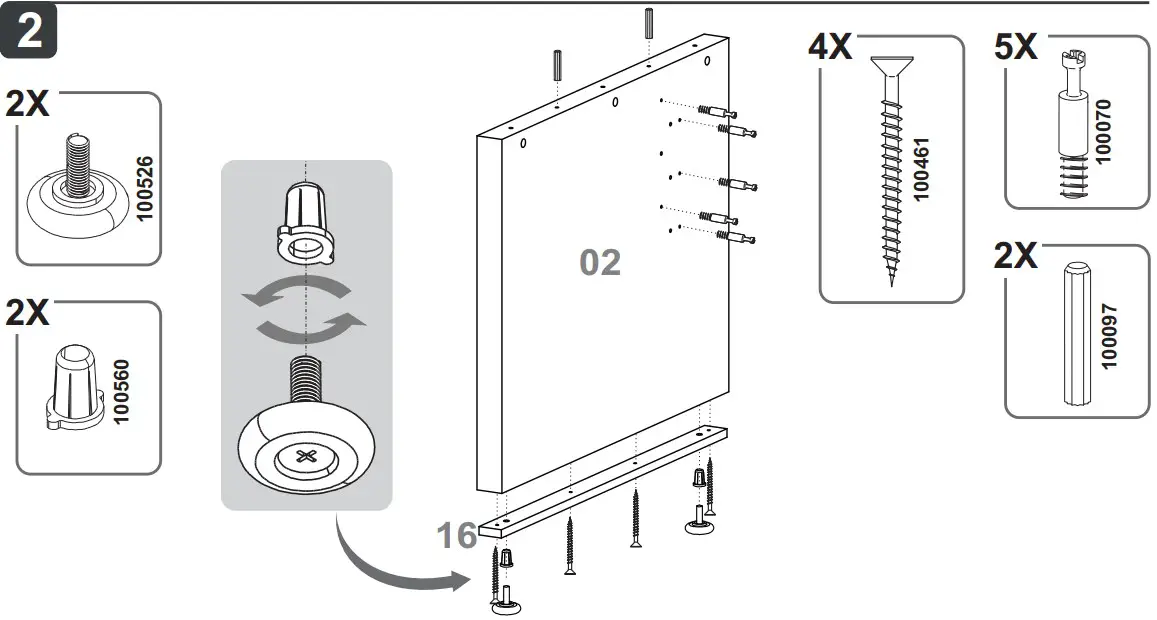 2

2X
100526

2X
100560

02

16

4X
100461

5X
100070

2X
100097