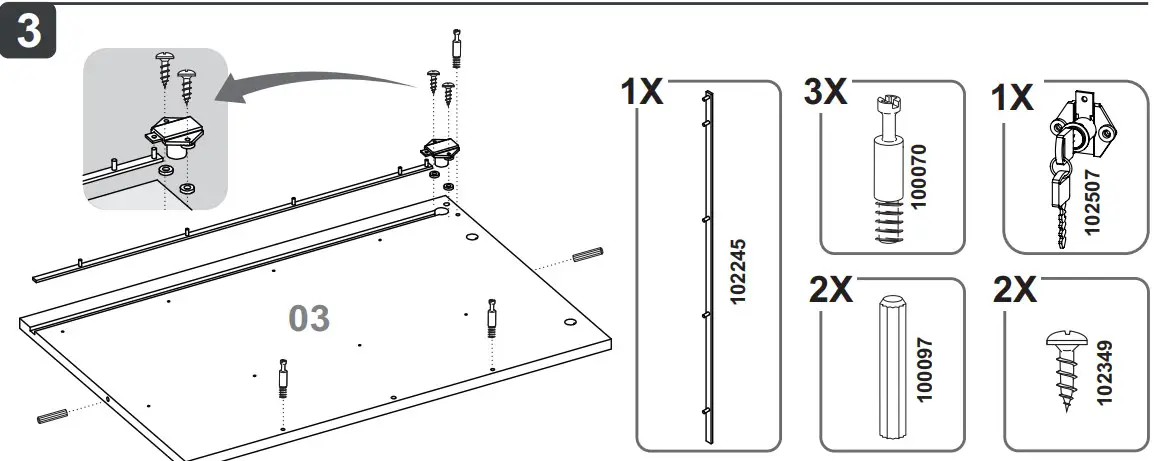 3

03

1X
102245

3X
100070

1X
102507

2X
100097

2X
102349